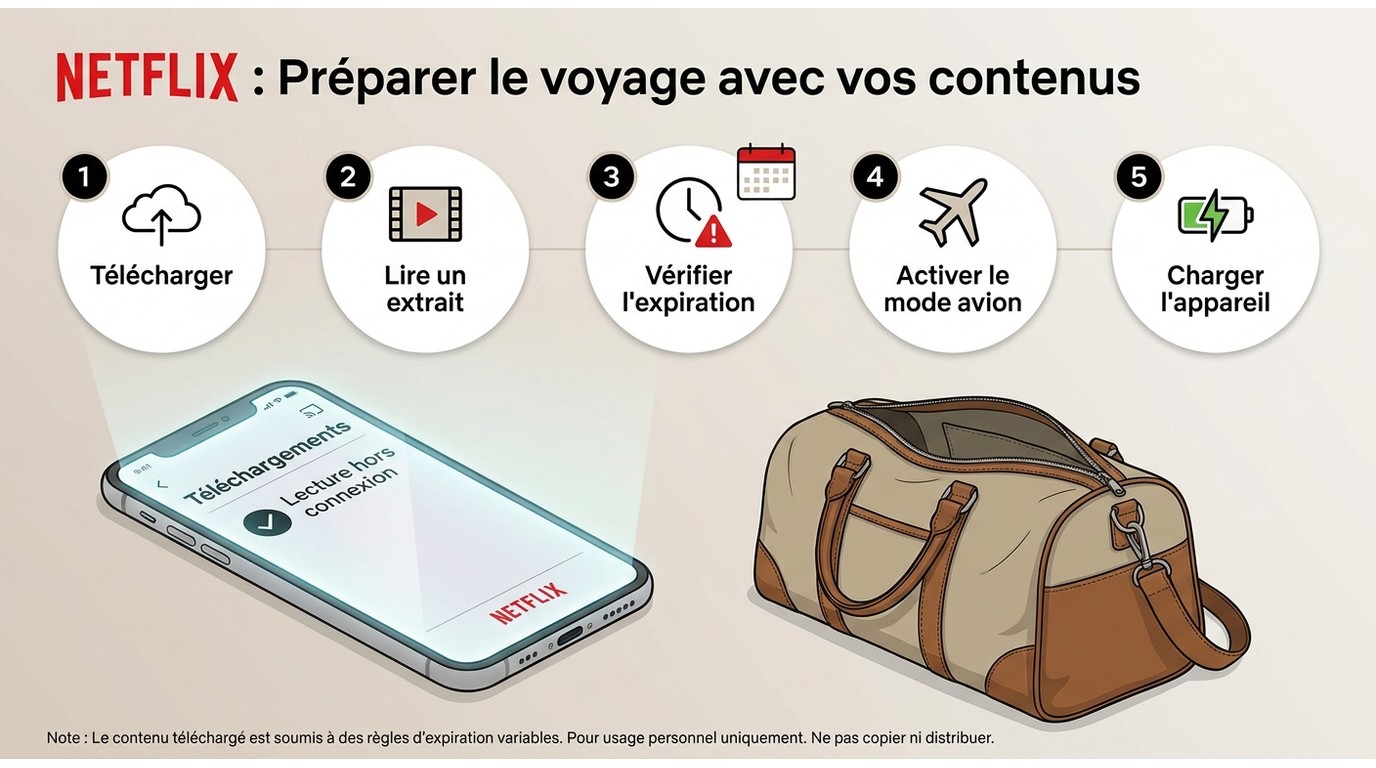 NETFLIX : Préparer le voyage avec vos contenus

1
Télécharger

2
Lire un extrait

3
Vérifier l'expiration

4
Activer le mode avion

5
Charger l'appareil

Téléchargements
Lecture hors connexion
NETFLIX

Note : Le contenu téléchargé est soumis à des règles d'expiration variables. Pour usage personnel uniquement. Ne pas copier ni distribuer.